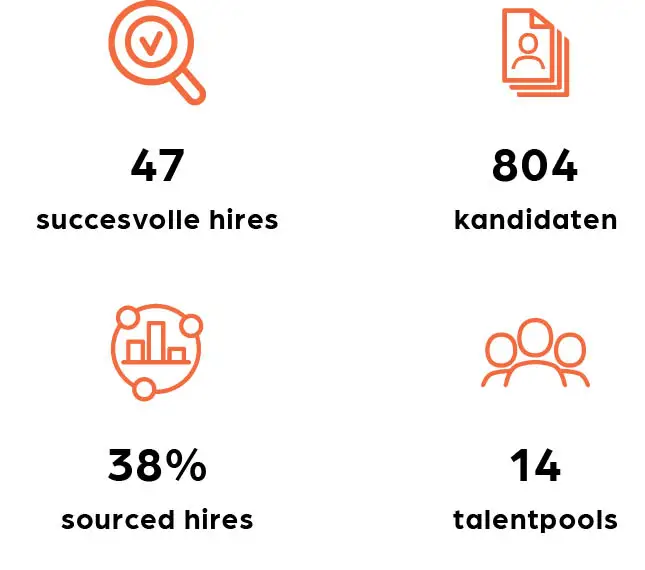 47
succesvolle hires

804
kandidaten

38%
sourced hires

14
talentpools